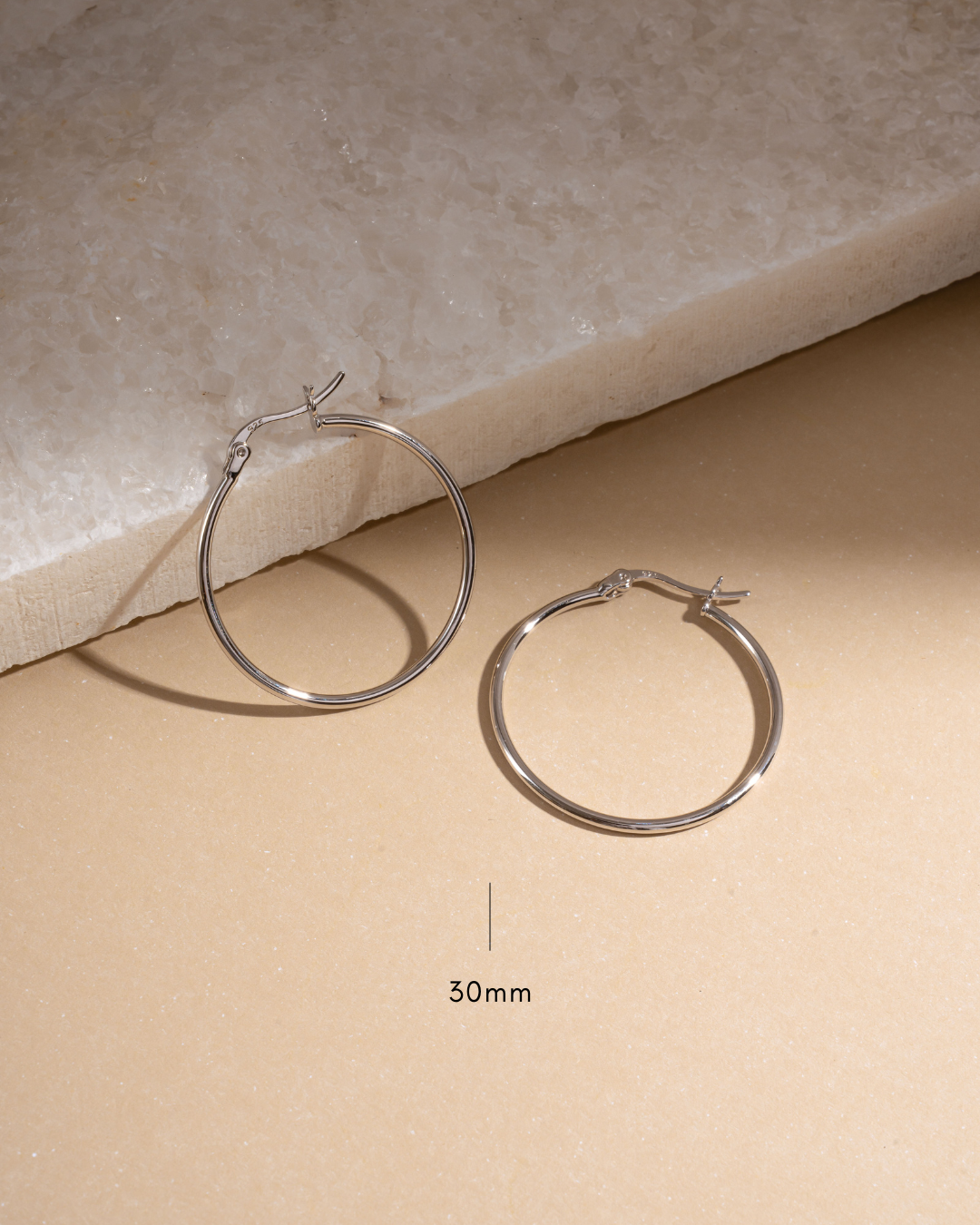 30mm