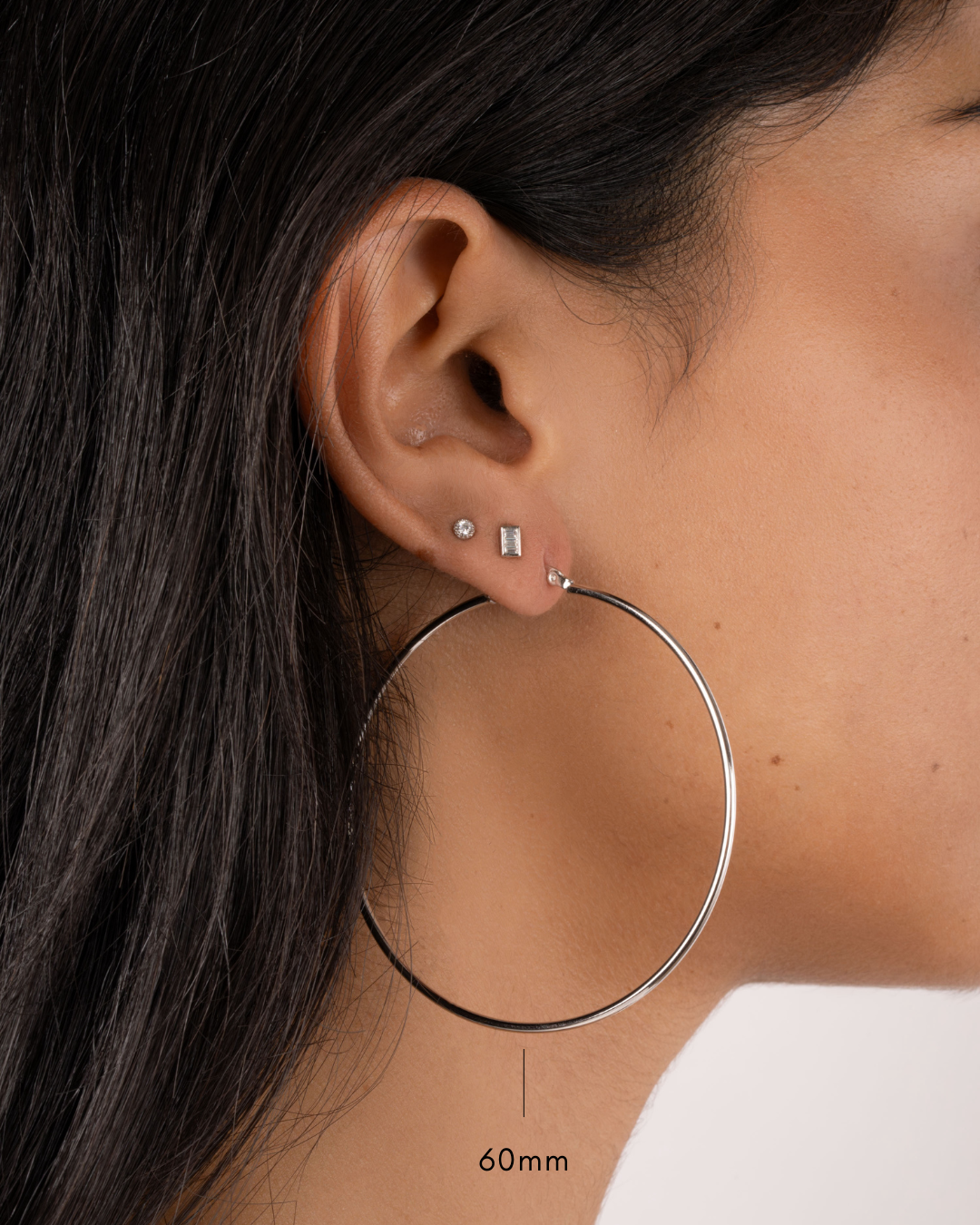 60mm